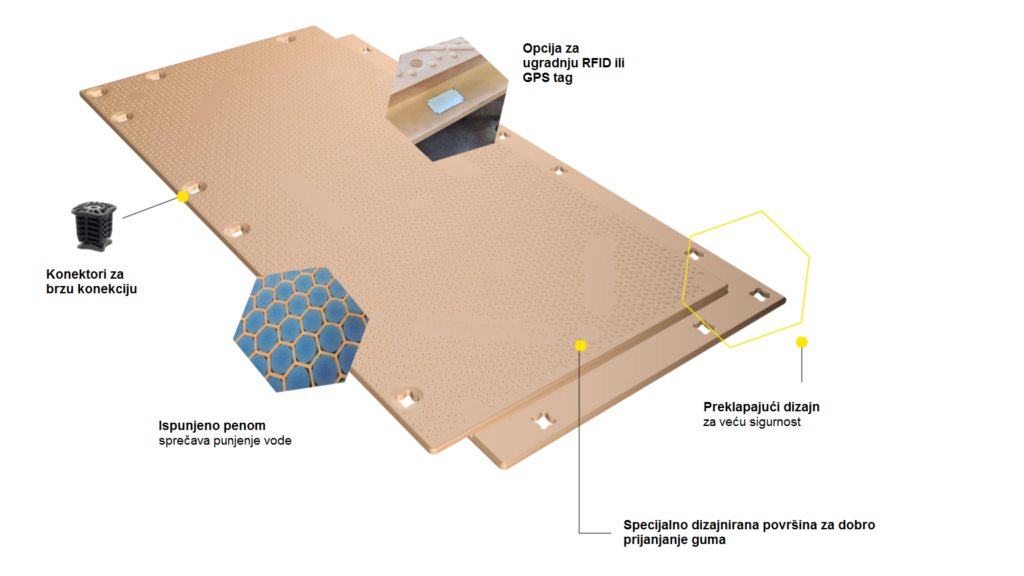 Opcija za ugradnju RFID ili GPS tag

Konektori za brzu konekciju

Ispunjeno penom
sprečava punjenje vode

Preklapajući dizajn
za veću sigurnost

Specijalno dizajnirana površina za dobro prijanjanje guma